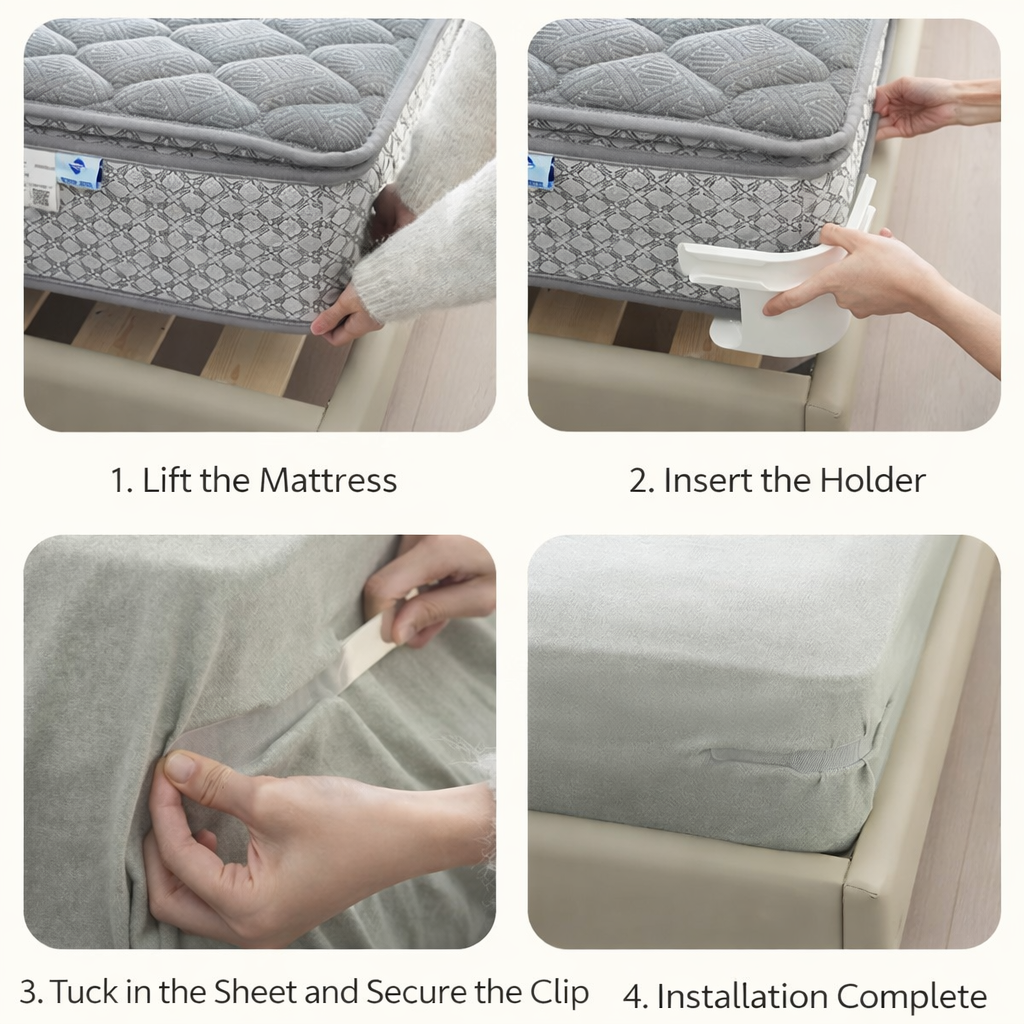 1. Lift the Mattress

2. Insert the Holder

3. Tuck in the Sheet and Secure the Clip

4. Installation Complete